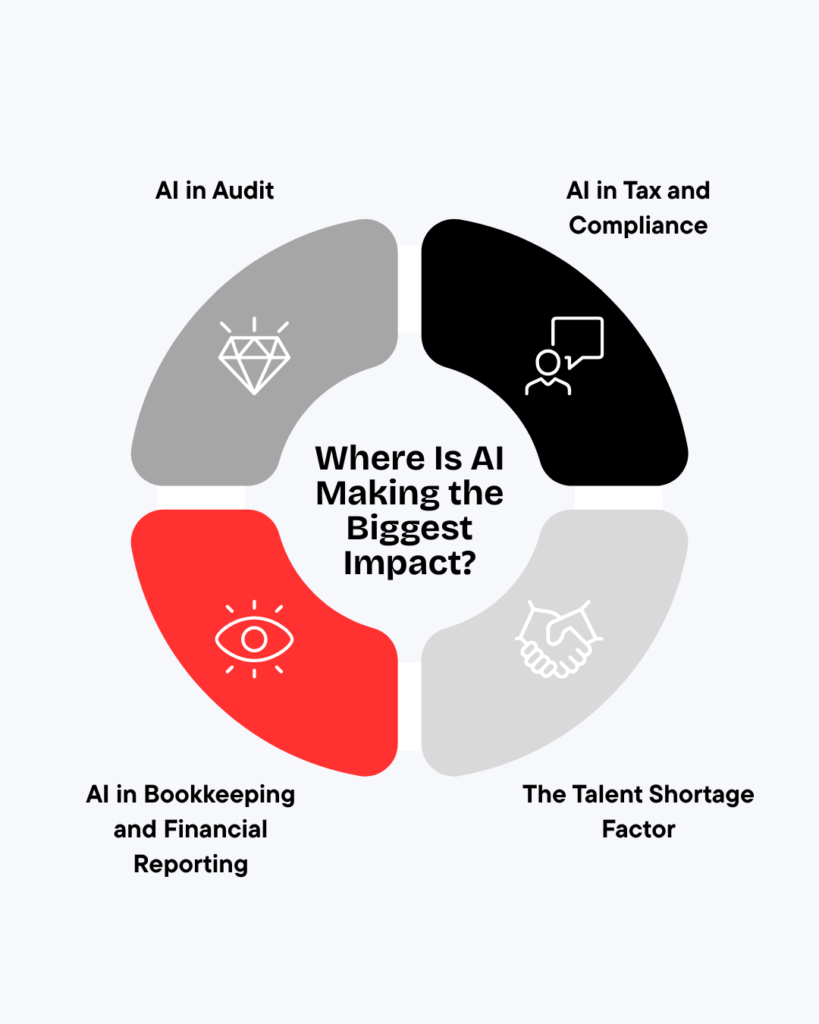 AI in Audit

AI in Tax and Compliance

Where Is AI Making the Biggest Impact?

AI in Bookkeeping and Financial Reporting

The Talent Shortage Factor