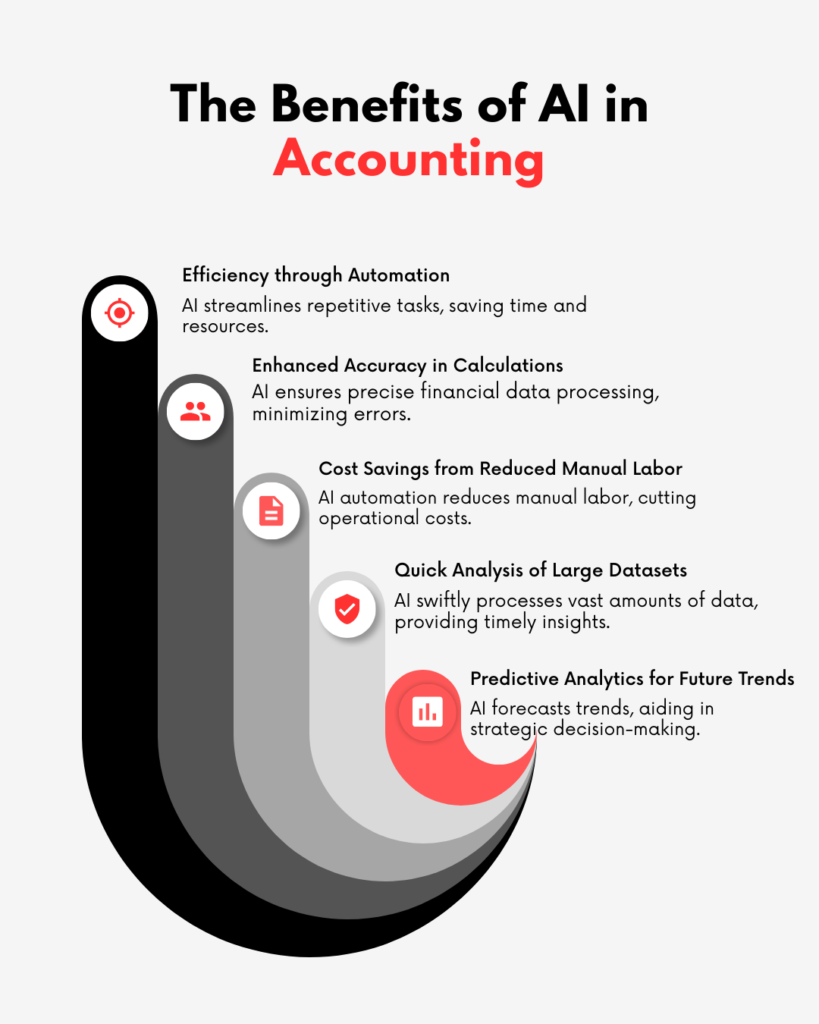 The Benefits of AI in Accounting

Efficiency through Automation
AI streamlines repetitive tasks, saving time and resources.

Enhanced Accuracy in Calculations
AI ensures precise financial data processing, minimizing errors.

Cost Savings from Reduced Manual Labor
AI automation reduces manual labor, cutting operational costs.

Quick Analysis of Large Datasets
AI swiftly processes vast amounts of data, providing timely insights.

Predictive Analytics for Future Trends
AI forecasts trends, aiding in strategic decision-making.