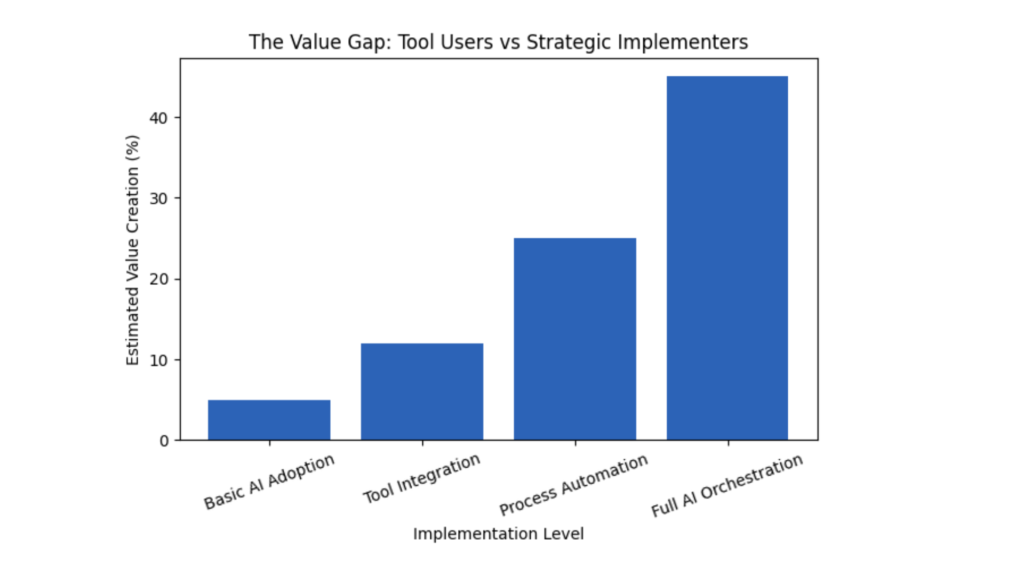 The Value Gap: Tool Users vs Strategic Implementers

Estimated Value Creation (%)

40
30
20
10
0

Basic AI Adoption
Tool Integration
Process Automation
Full AI Orchestration

Implementation Level